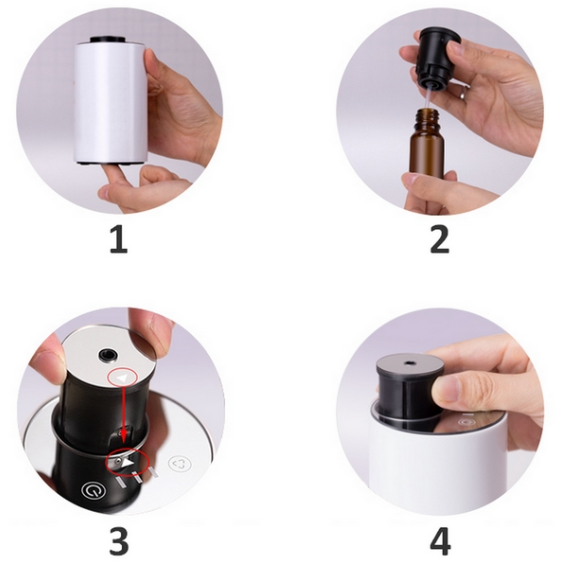 1

2

3

4